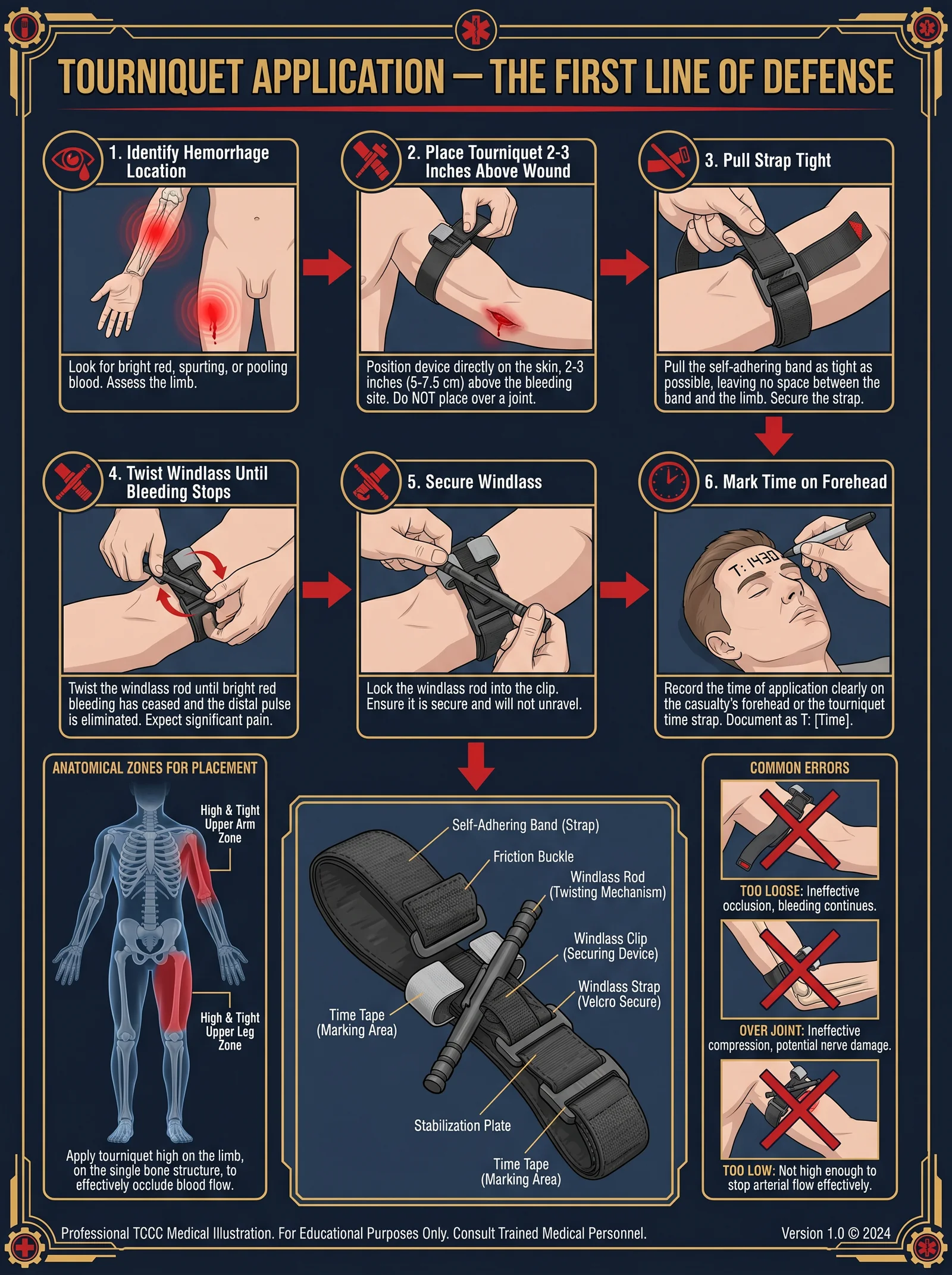 TOURNIQUET APPLICATION — THE FIRST LINE OF DEFENSE

1. Identify Hemorrhage Location

Look for bright red, spurting, or pooling blood. Assess the limb.

2. Place Tourniquet 2-3 Inches Above Wound

Position device directly on the skin, 2-3 inches (5-7.5 cm) above the bleeding site. Do NOT place over a joint.

3. Pull Strap Tight

Pull the self-adhering band as tight as possible, leaving no space between the band and the limb. Secure the strap.

4. Twist Windlass Until Bleeding Stops

Twist the windlass rod until bright red bleeding has ceased and the distal pulse is eliminated. Expect significant pain.

5. Secure Windlass

Lock the windlass rod into the clip. Ensure it is secure and will not unravel.

6. Mark Time on Forehead

T: 1430

Record the time of application clearly on the casualty's forehead or the tourniquet time strap. Document as T: [Time].

ANATOMICAL ZONES FOR PLACEMENT

High & Tight Upper Arm Zone

High & Tight Upper Leg Zone

Apply tourniquet high on the limb, on the single bone structure, to effectively occlude blood flow.

Self-Adhering Band (Strap)

Friction Buckle

Windlass Rod (Twisting Mechanism)

Windlass Clip (Securing Device)

Windlass Strap (Velcro Secure)

Time Tape (Marking Area)

Stabilization Plate

Time Tape (Marking Area)

COMMON ERRORS

TOO LOOSE: Ineffective occlusion, bleeding continues.

OVER JOINT: Ineffective compression, potential nerve damage.

TOO LOW: Not high enough to stop arterial flow effectively.

Professional TCCC Medical Illustration. For Educational Purposes Only. Consult Trained Medical Personnel.

Version 1.0 © 2024