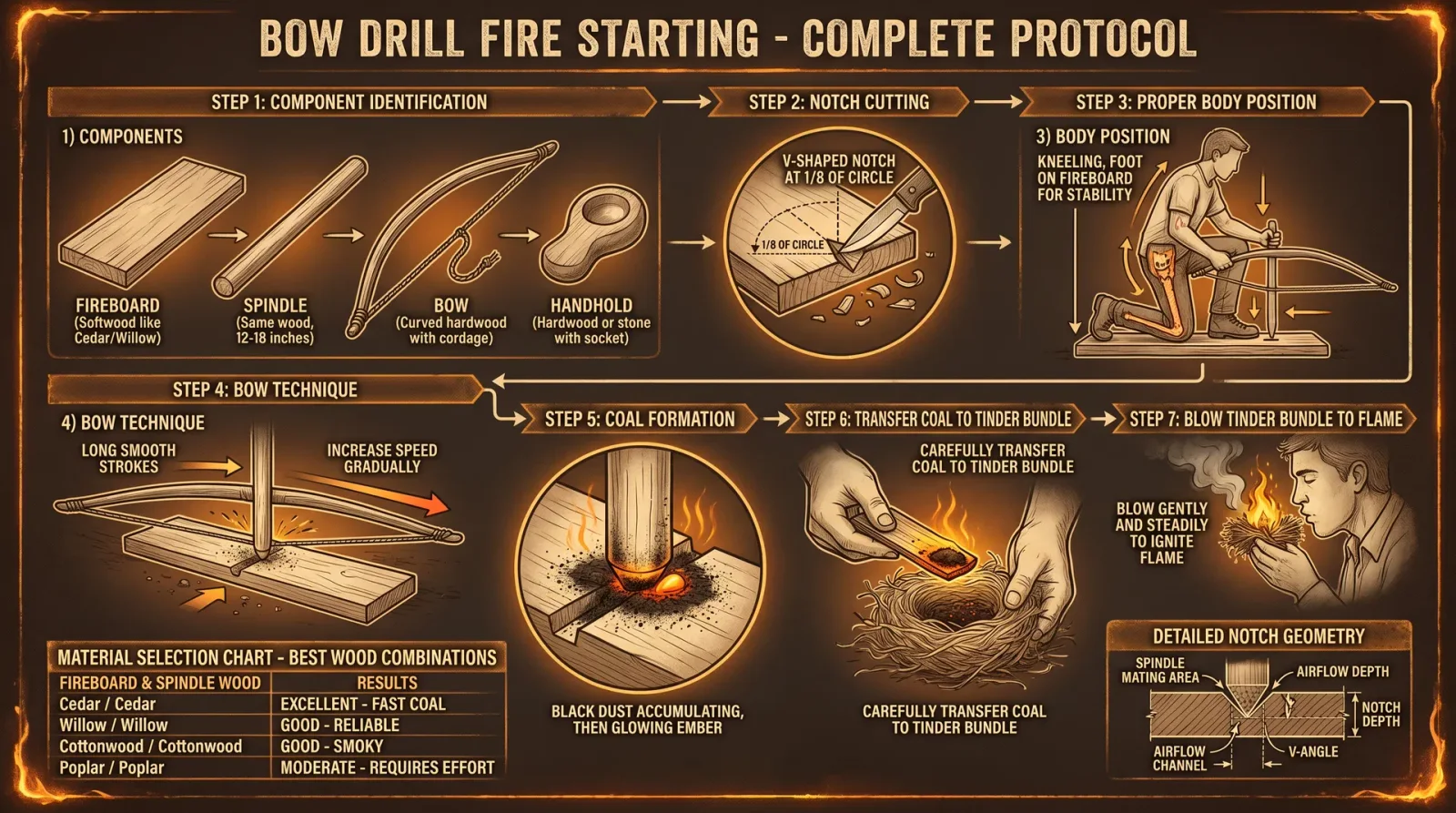 BOW DRILL FIRE STARTING - COMPLETE PROTOCOL

STEP 1: COMPONENT IDENTIFICATION

1) COMPONENTS

FIREBOARD (Softwood like Cedar/Willow)

SPINDLE (Same wood, 12-18 inches)

BOW (Curved hardwood with cordage)

HANDHOLD (Hardwood or stone with socket)

STEP 2: NOTCH CUTTING

V-SHAPED NOTCH AT 1/8 OF CIRCLE

1/8 OF CIRCLE

STEP 3: PROPER BODY POSITION

3) BODY POSITION

KNEELING, FOOT ON FIREBOARD FOR STABILITY

STEP 4: BOW TECHNIQUE

4) BOW TECHNIQUE

LONG SMOOTH STROKES

INCREASE SPEED GRADUALLY

STEP 5: COAL FORMATION

BLACK DUST ACCUMULATING, THEN GLOWING EMBER

STEP 6: TRANSFER COAL TO TINDER BUNDLE

CAREFULLY TRANSFER COAL TO TINDER BUNDLE

CAREFULLY TRANSFER COAL TO TINDER BUNDLE

STEP 7: BLOW TINDER BUNDLE TO FLAME

BLOW GENTLY AND STEADILY TO IGNITE FLAME

MATERIAL SELECTION CHART - BEST WOOD COMBINATIONS

| FIREBOARD & SPINDLE WOOD | RESULTS |
|---|---|
| Cedar / Cedar | EXCELLENT - FAST COAL |
| Willow / Willow | GOOD - RELIABLE |
| Cottonwood / Cottonwood | GOOD - SMOKY |
| Poplar / Poplar | MODERATE - REQUIRES EFFORT |

DETAILED NOTCH GEOMETRY

SPINDLE MATING AREA

AIRFLOW DEPTH

NOTCH DEPTH

AIRFLOW CHANNEL

V-ANGLE